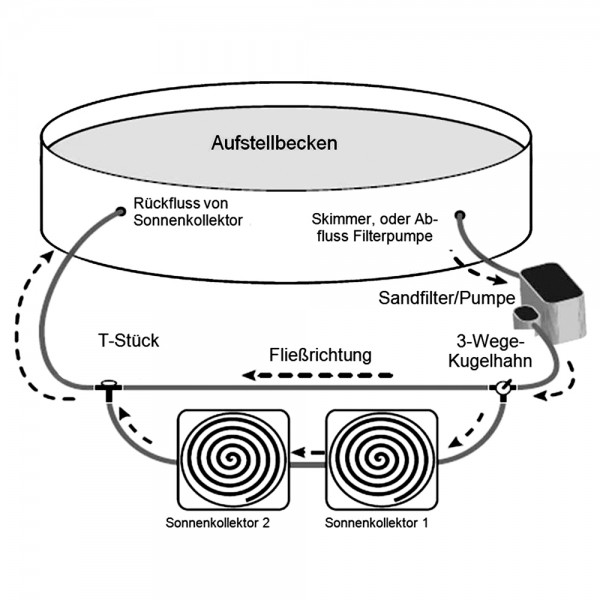 Aufstellbecken

Rückfluss von Sonnenkollektor

Skimmer, oder Abfluss Filterpumpe

Sandfilter/Pumpe

T-Stück

Fließrichtung

3-Wege-Kugelhahn

Sonnenkollektor 2

Sonnenkollektor 1